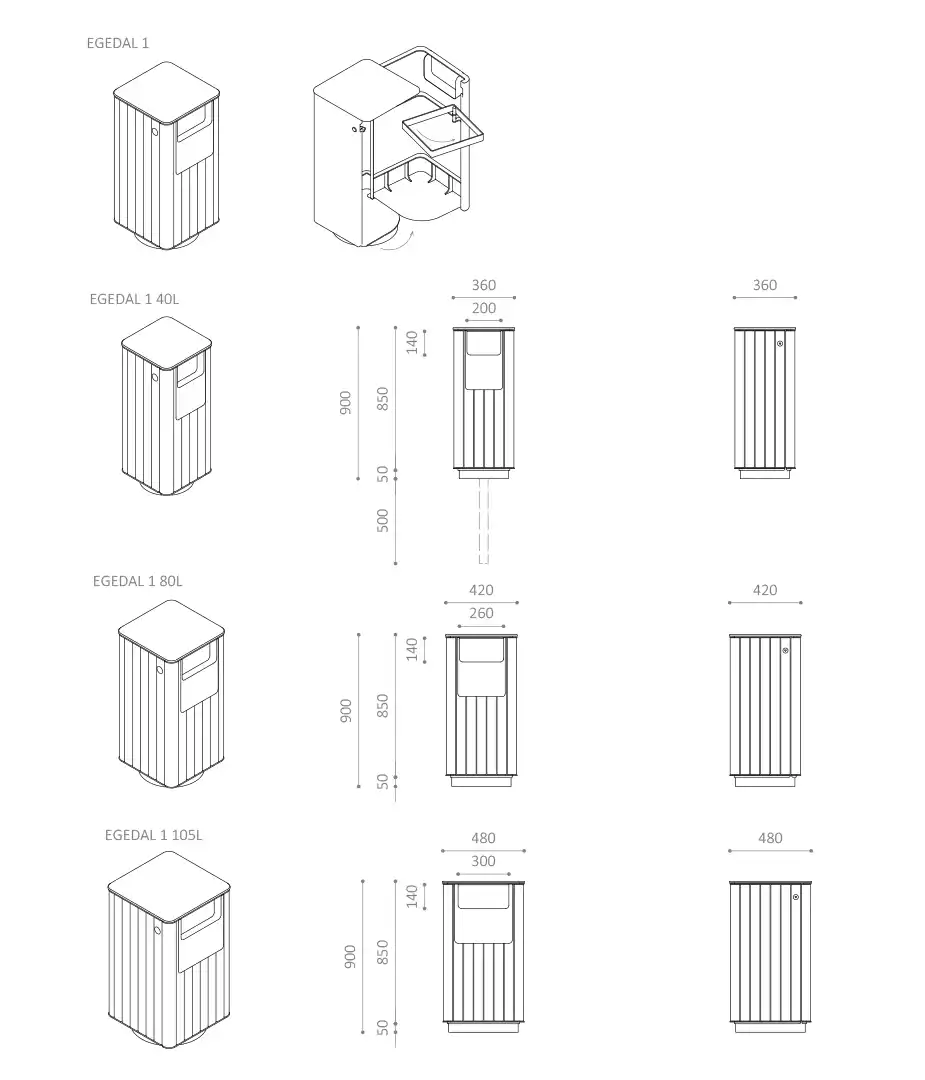 EGEDAL 1

EGEDAL 1 40L

360
200
140
900
850
50
500

360

EGEDAL 1 80L

420
260
140
900
850
50

420

EGEDAL 1 105L

480
300
140
900
850
50

480