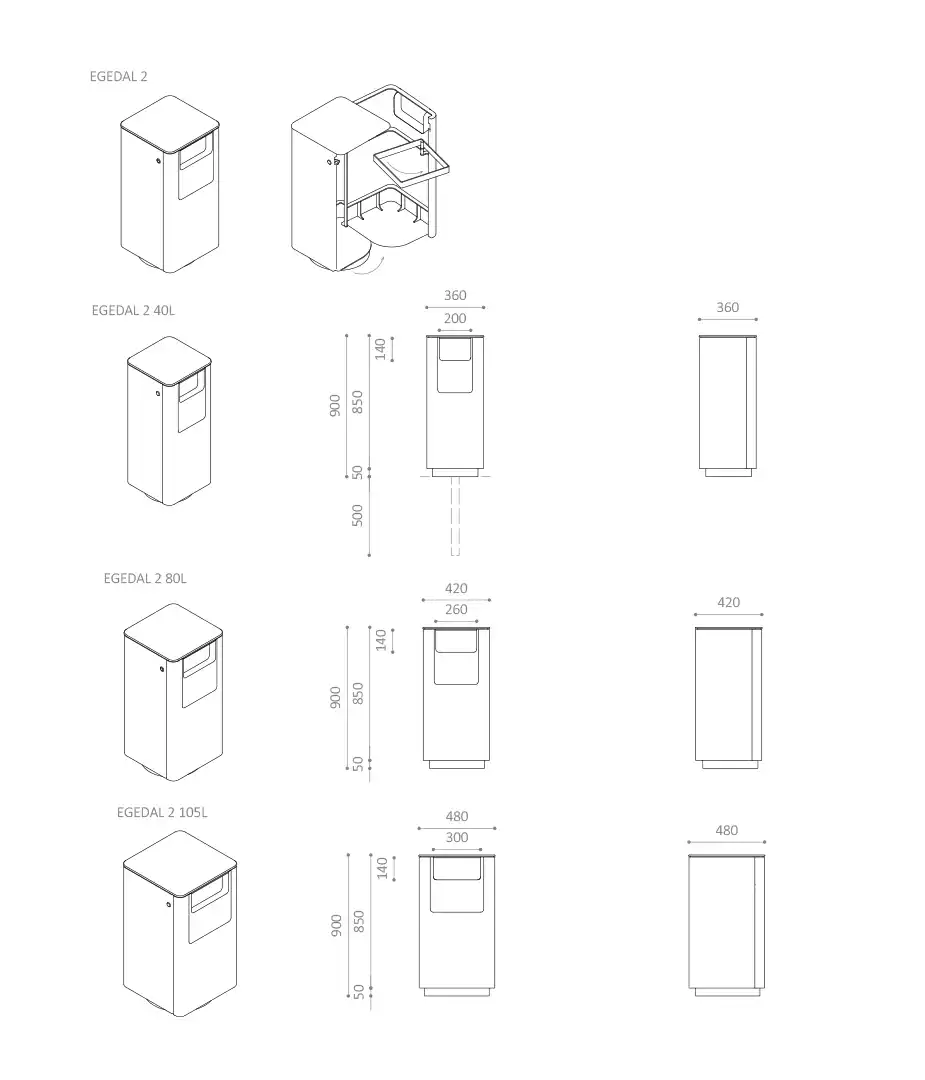 EGEDAL 2

EGEDAL 2 40L

360
200
140
900
850
50
500

360

EGEDAL 2 80L

420
260
140
900
850
50

420

EGEDAL 2 105L

480
300
140
900
850
50

480