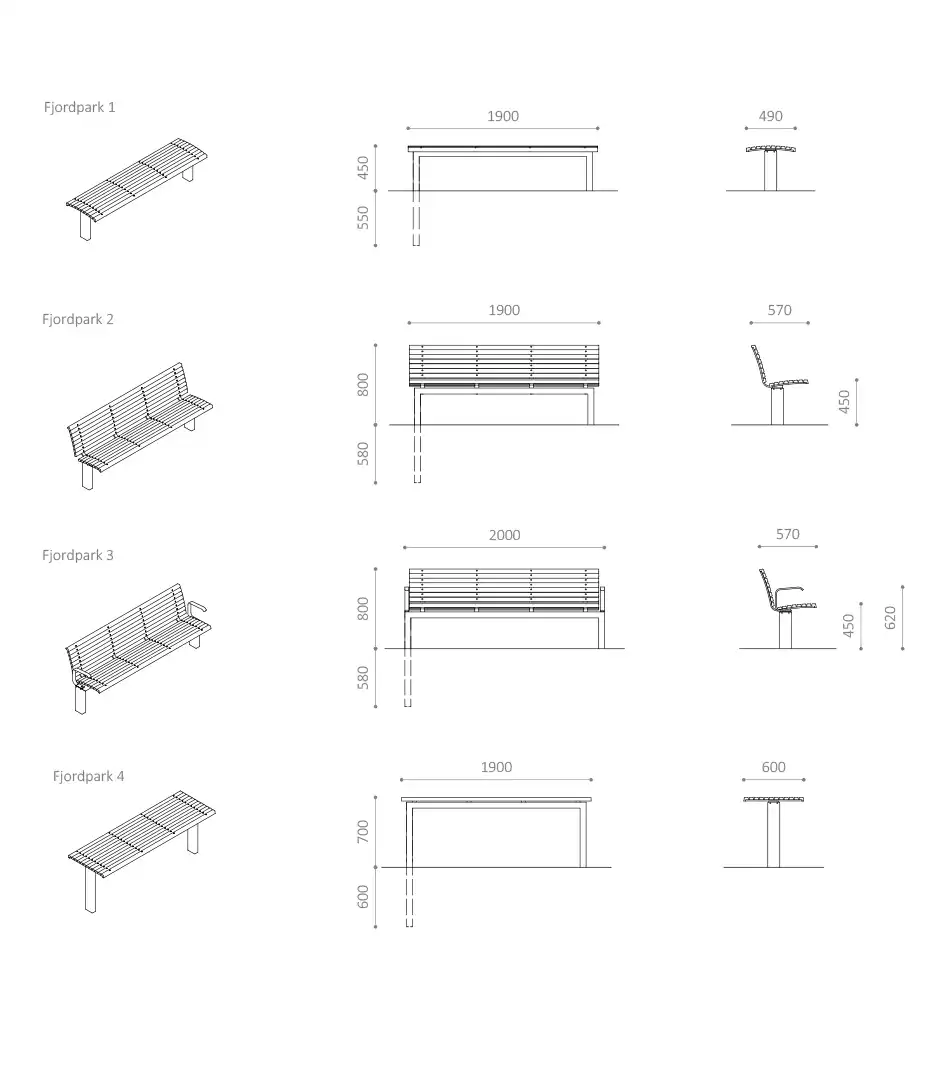 Fjordpark 1

1900

450

550

490

Fjordpark 2

1900

800

580

570

450

Fjordpark 3

2000

800

580

570

450

620

Fjordpark 4

1900

700

600

600