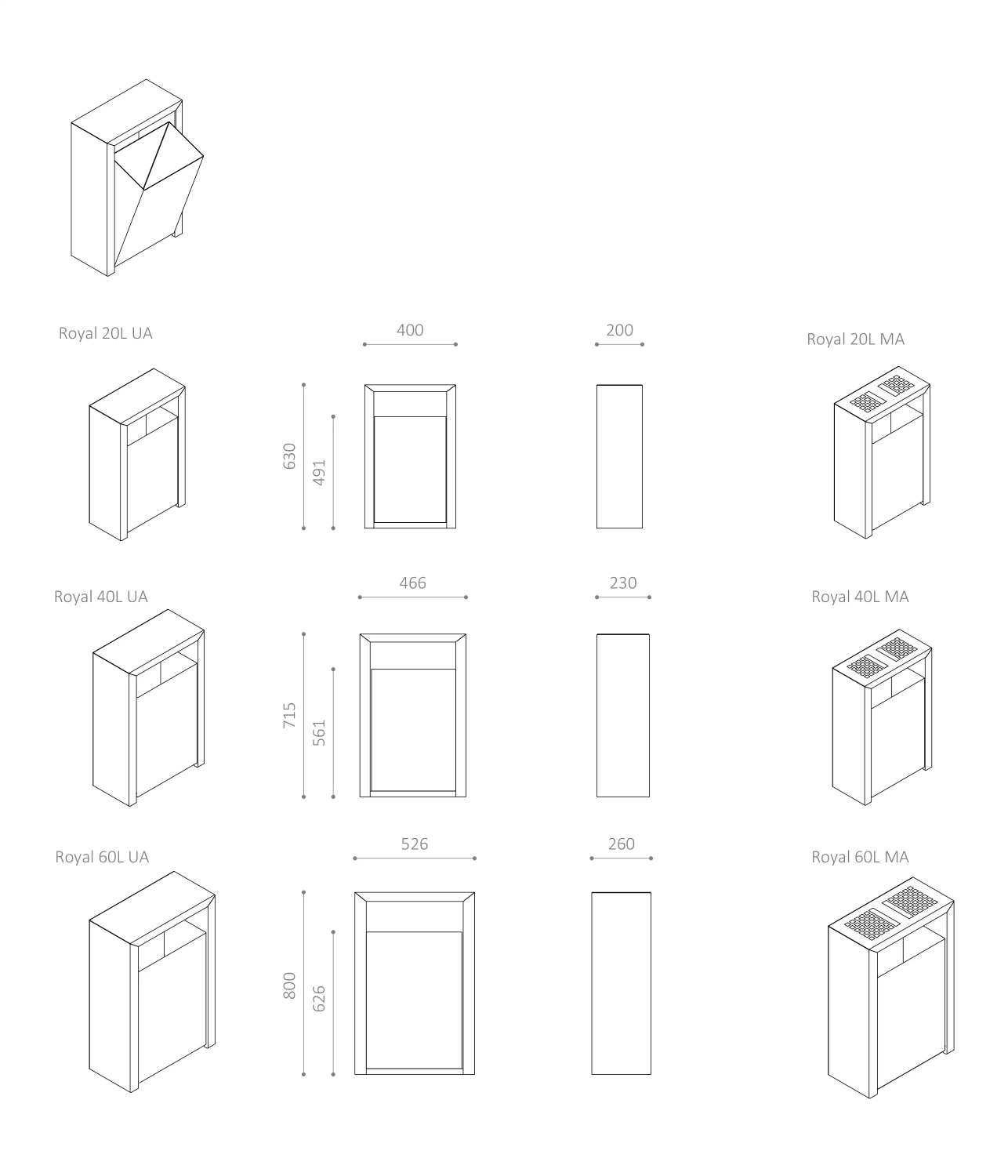 Royal 20L UA

400

200

Royal 20L MA

630

491

Royal 40L UA

466

230

Royal 40L MA

715

561

Royal 60L UA

526

260

Royal 60L MA

800

626